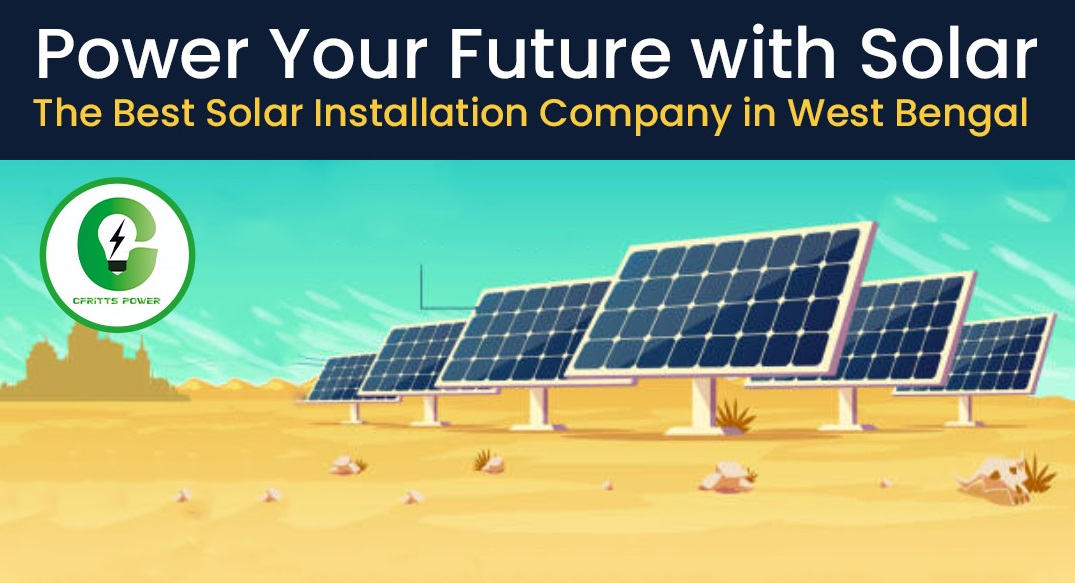 Power Your Future with Solar
The Best Solar Installation Company in West Bengal

GFRITTS POWER